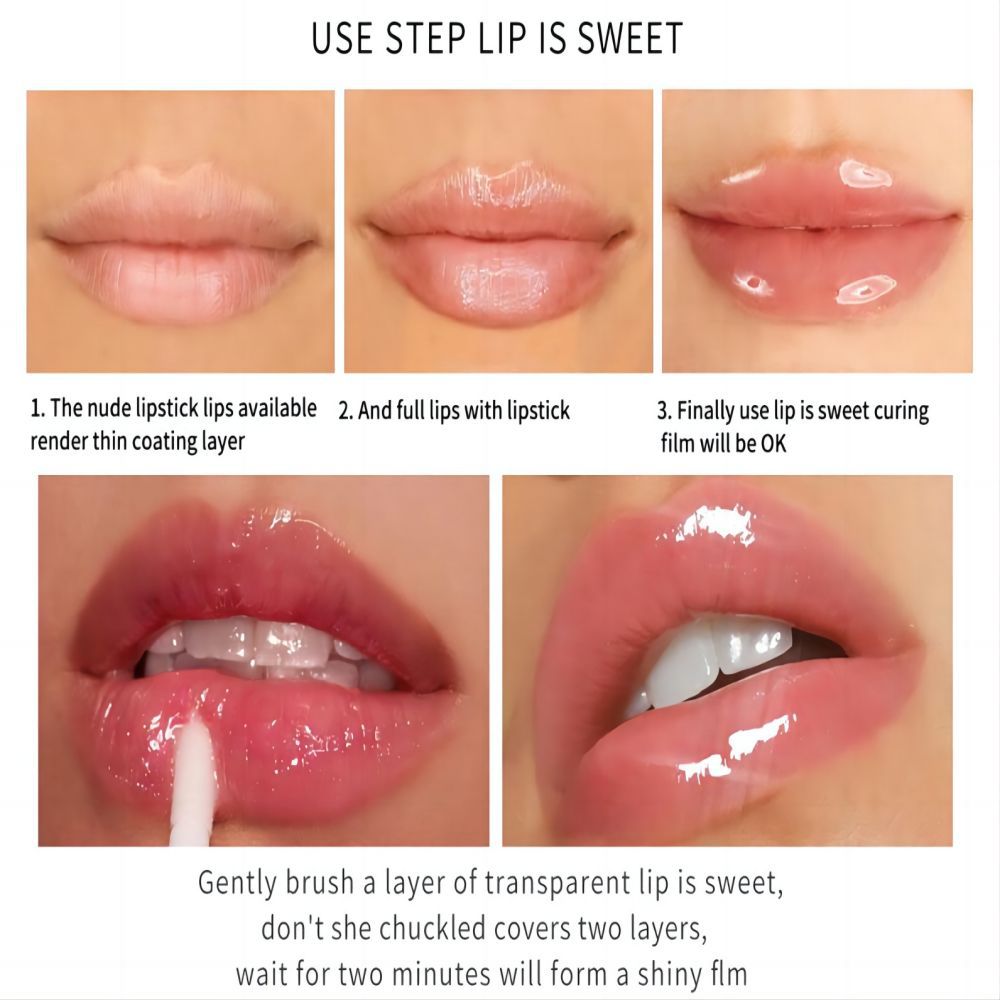 USE STEP LIP IS SWEET

1. The nude lipstick lips available render thin coating layer

2. And full lips with lipstick

3. Finally use lip is sweet curing film will be OK

Gently brush a layer of transparent lip is sweet, don't she chuckled covers two layers, wait for two minutes will form a shiny flm